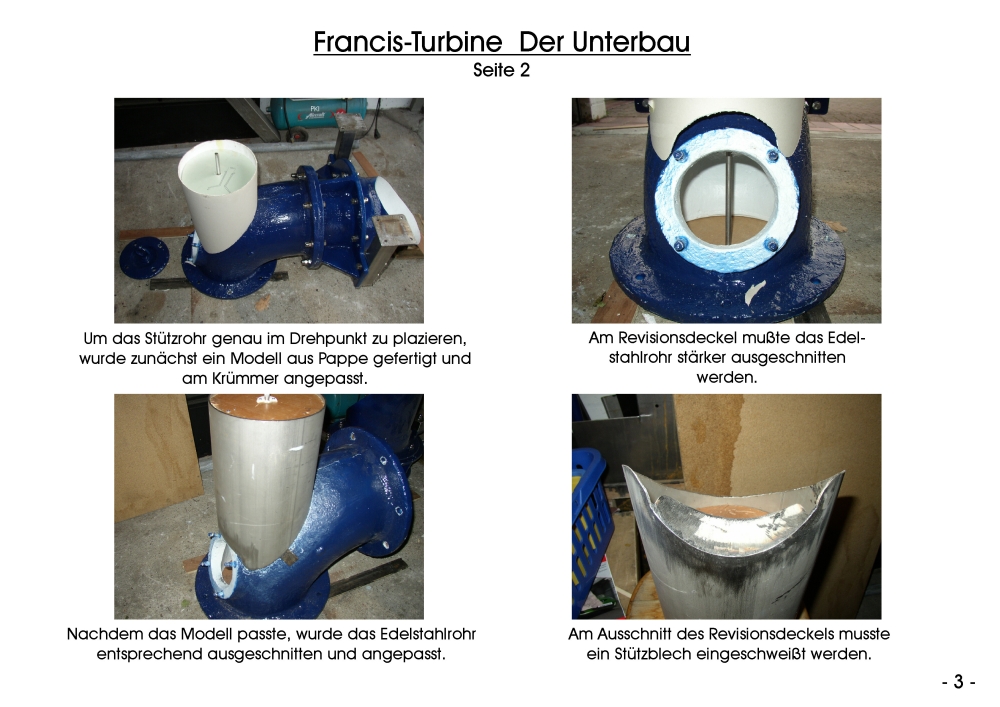 Francis-Turbine Der Unterbau
Seite 2

Um das Stützrohr genau im Drehpunkt zu plazieren, wurde zunächst ein Modell aus Pappe gefertigt und am Krümmer angepasst.

Am Revisionsdeckel mußte das Edelstahlrohr stärker ausgeschnitten werden.

Nachdem das Modell passte, wurde das Edelstahlrohr entsprechend ausgeschnitten und angepasst.

Am Ausschnitt des Revisionsdeckels musste ein Stützblech eingeschweißt werden.

- 3 -